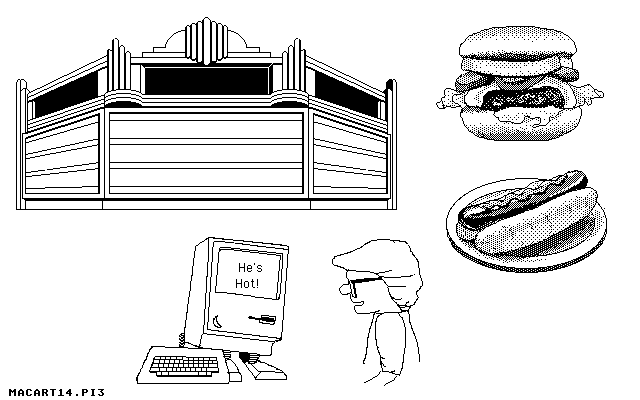 He's
Hot!

MACART14.PI3