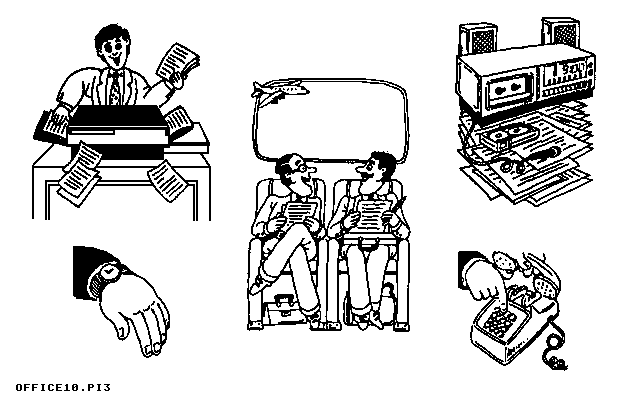 OFFICE10.PI3